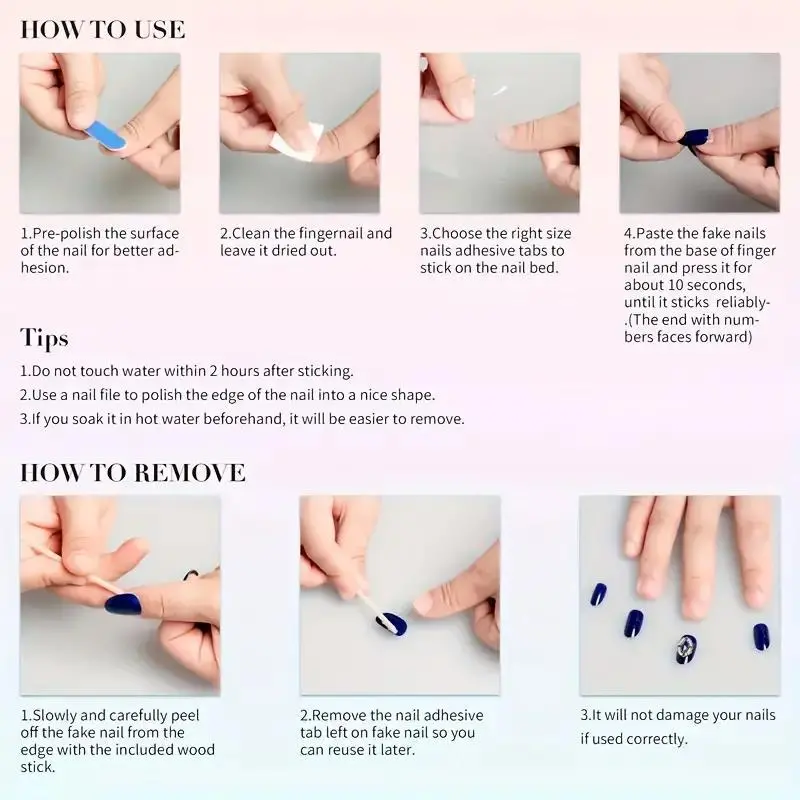 HOW TO USE

1.Pre-polish the surface of the nail for better adhesion.

2.Clean the fingernail and leave it dried out.

3.Choose the right size nails adhesive tabs to stick on the nail bed.

4.Paste the fake nails from the base of finger nail and press it for about 10 seconds, until it sticks reliably- .(The end with numbers faces forward)

Tips
1.Do not touch water within 2 hours after sticking.
2.Use a nail file to polish the edge of the nail into a nice shape.
3.If you soak it in hot water beforehand, it will be easier to remove.

HOW TO REMOVE

1.Slowly and carefully peel off the fake nail from the edge with the included wood stick.

2.Remove the nail adhesive tab left on fake nail so you can reuse it later.

3.It will not damage your nails if used correctly.